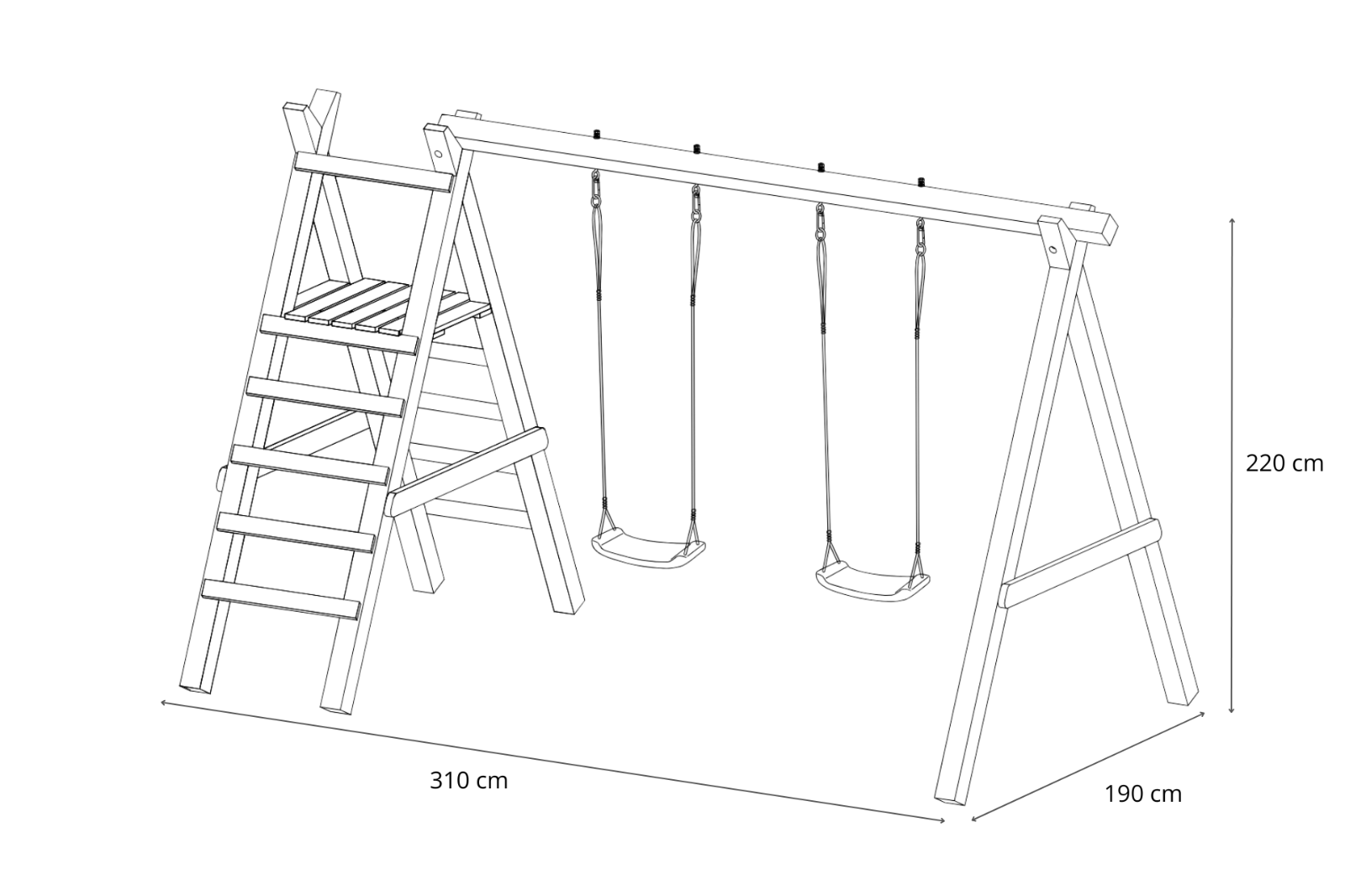 220 cm

310 cm

190 cm