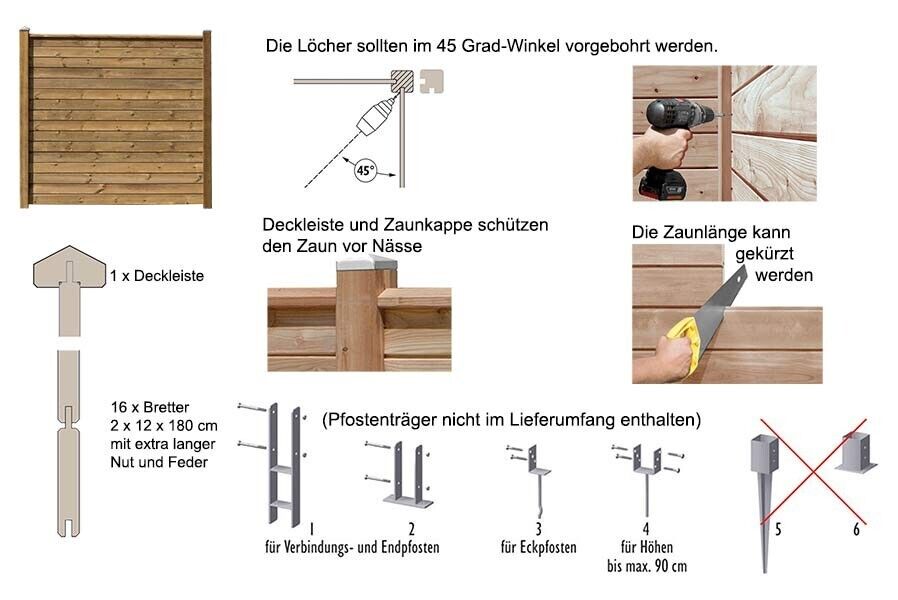 Die Löcher sollten im 45 Grad-Winkel vorgebohrt werden.

45°

Deckleiste und Zaunkappe schützen den Zaun vor Nässe

Die Zaunlänge kann gekürzt werden

1 x Deckleiste

16 x Bretter
2 x 12 x 180 cm
mit extra langer
Nut und Feder

(Pfostenträger nicht im Lieferumfang enthalten)

1
2
für Verbindungs- und Endpfosten

3
für Eckpfosten

4
für Höhen
bis max. 90 cm

5

6