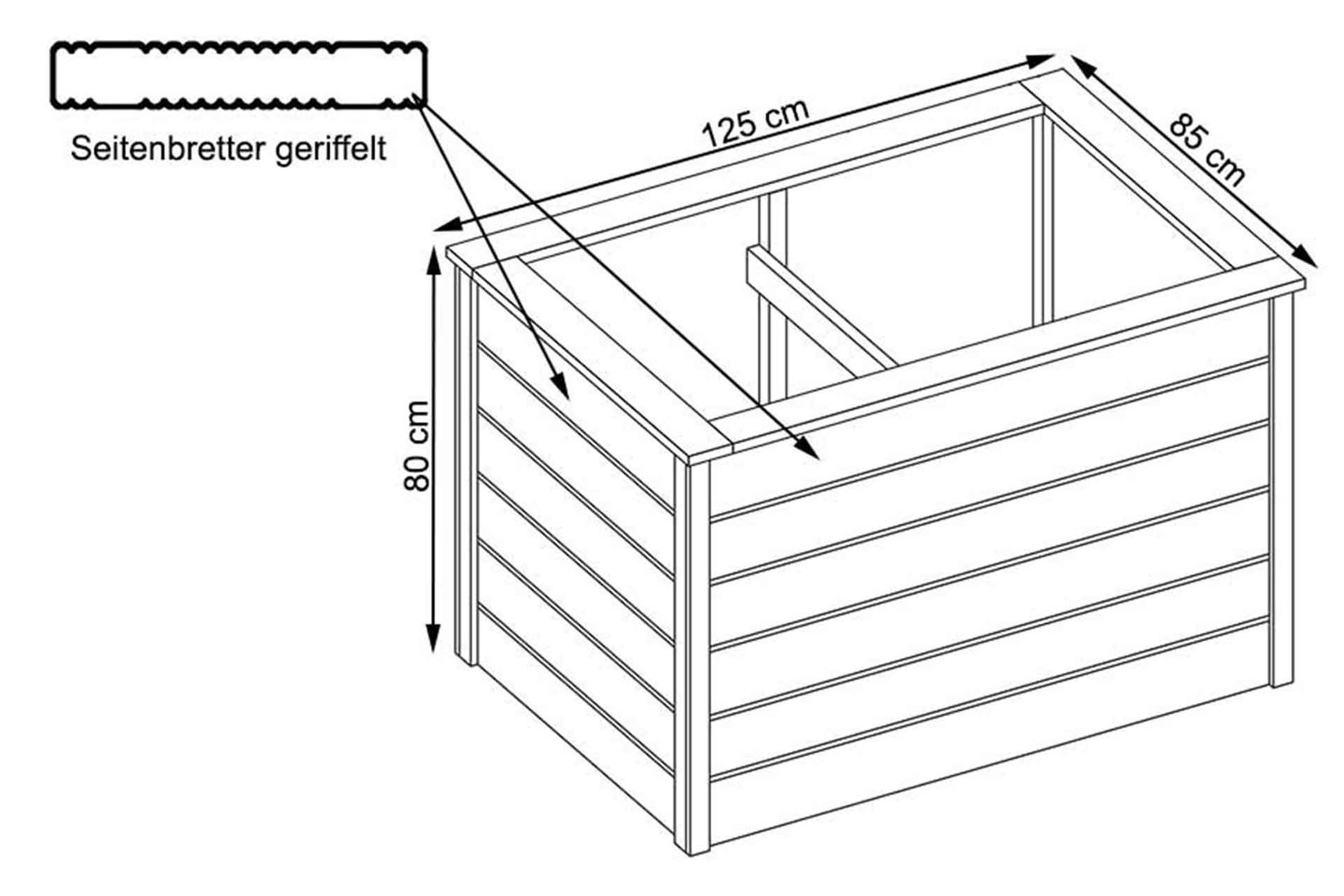 Seitenbretter geriffelt

125 cm

85 cm

80 cm