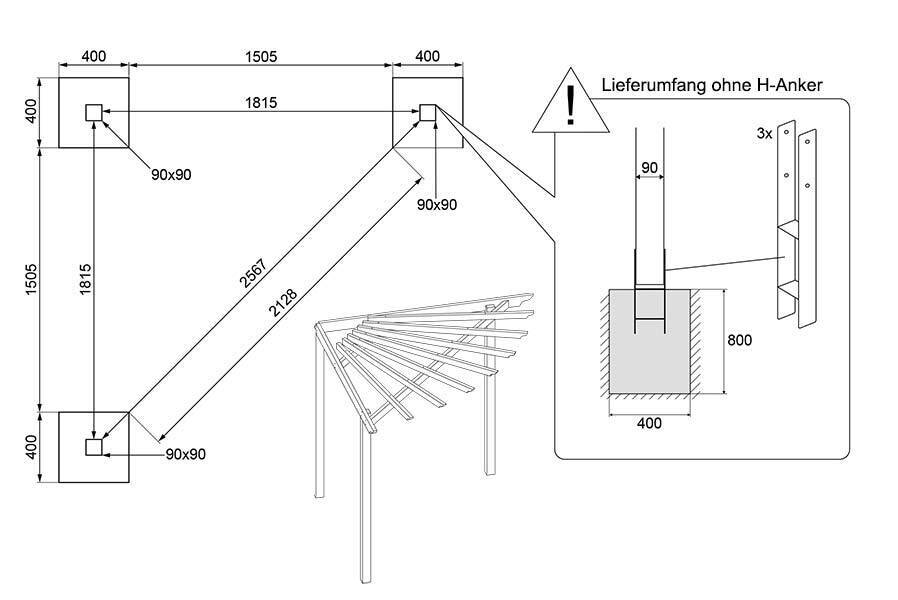 400
1505
400
400
1815
90x90
90x90
1505
1815
2567
2128
400
90x90
!
Lieferumfang ohne H-Anker
3x
90
800
400