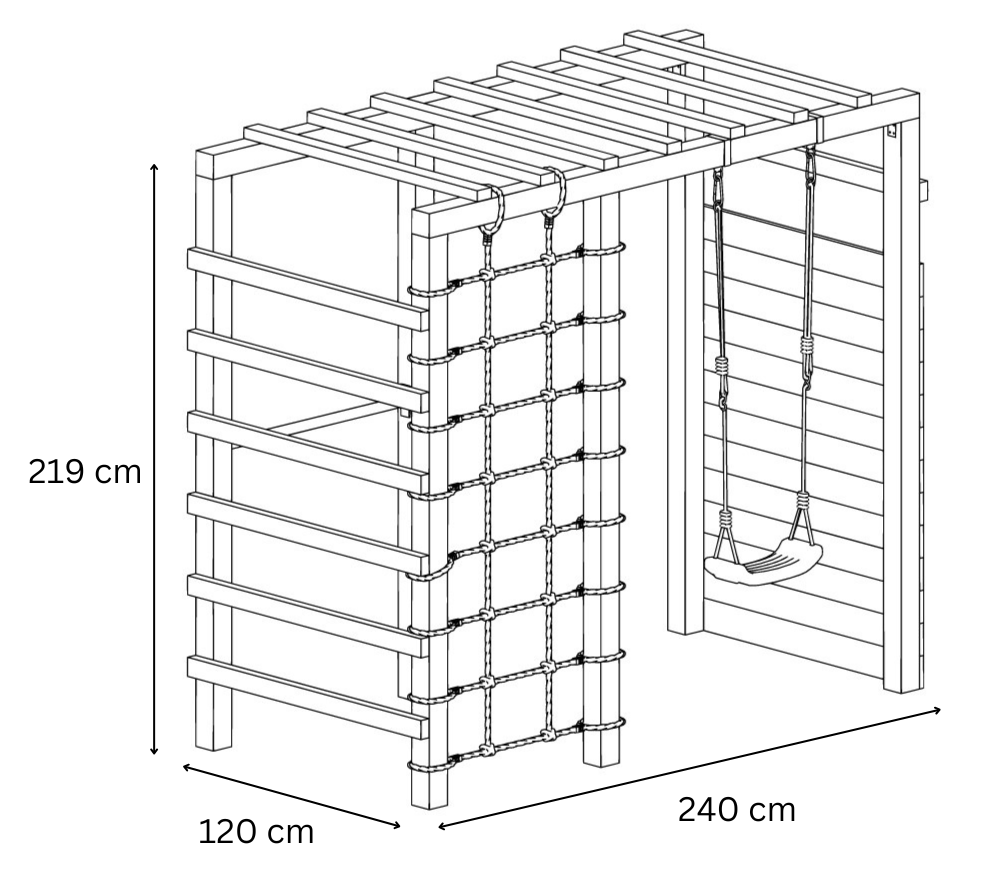 219 cm

120 cm

240 cm