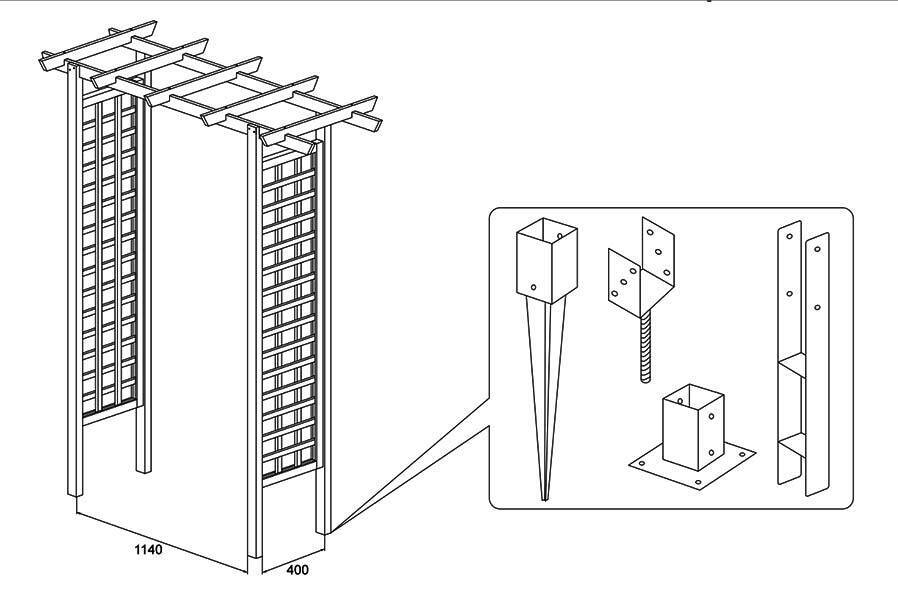 1140
400