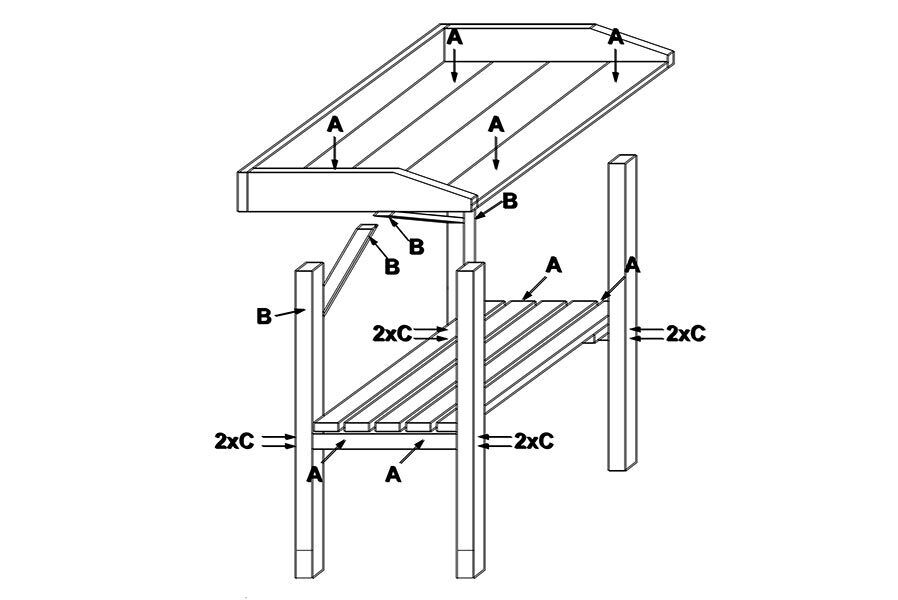 A A
A A
B
B
B
B
A A
2xC
2xC
2xC
2xC
A A